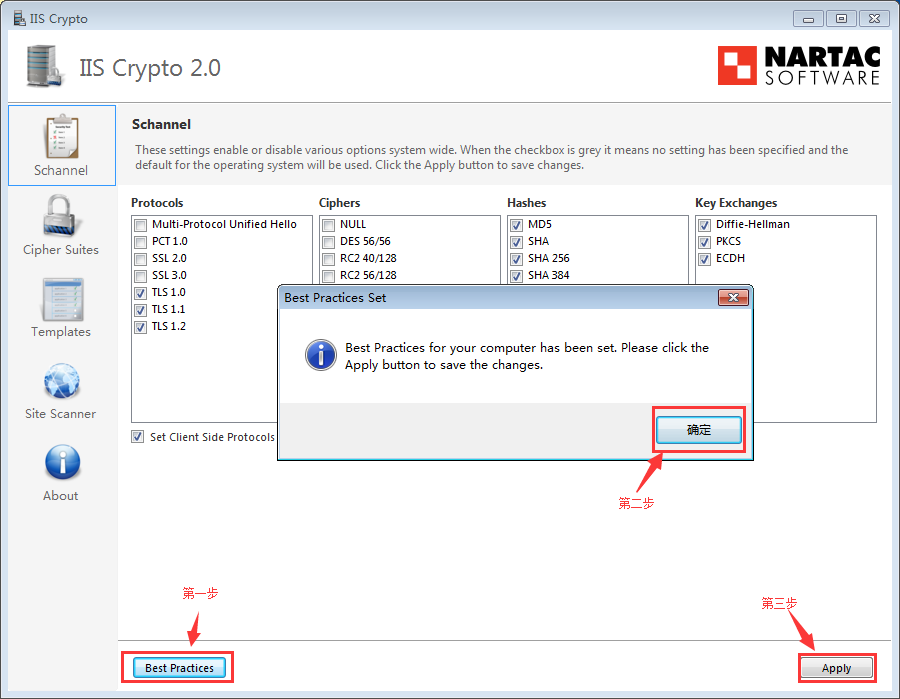 IIS Crypto

IIS Crypto 2.0

NARTAC SOFTWARE

Schannel

Cipher Suites

Templates

Site Scanner

About

Schannel

These settings enable or disable various options system wide. When the checkbox is grey it means no setting has been specified and the default for the operating system will be used. Click the Apply button to save changes.

Protocols
Multi-Protocol Unified Hello
PCT 1.0
SSL 2.0
SSL 3.0
TLS 1.0
TLS 1.1
TLS 1.2

Ciphers
NULL
DES 56/56
RC2 40/128
RC2 56/128

Hashes
MD5
SHA
SHA 256
SHA 384

Key Exchanges
Diffie-Hellman
PKCS
ECDH

Set Client Side Protocols

Best Practices Set

Best Practices for your computer has been set. Please click the Apply button to save the changes.

确定

第二步

第一步

第三步

Best Practices

Apply